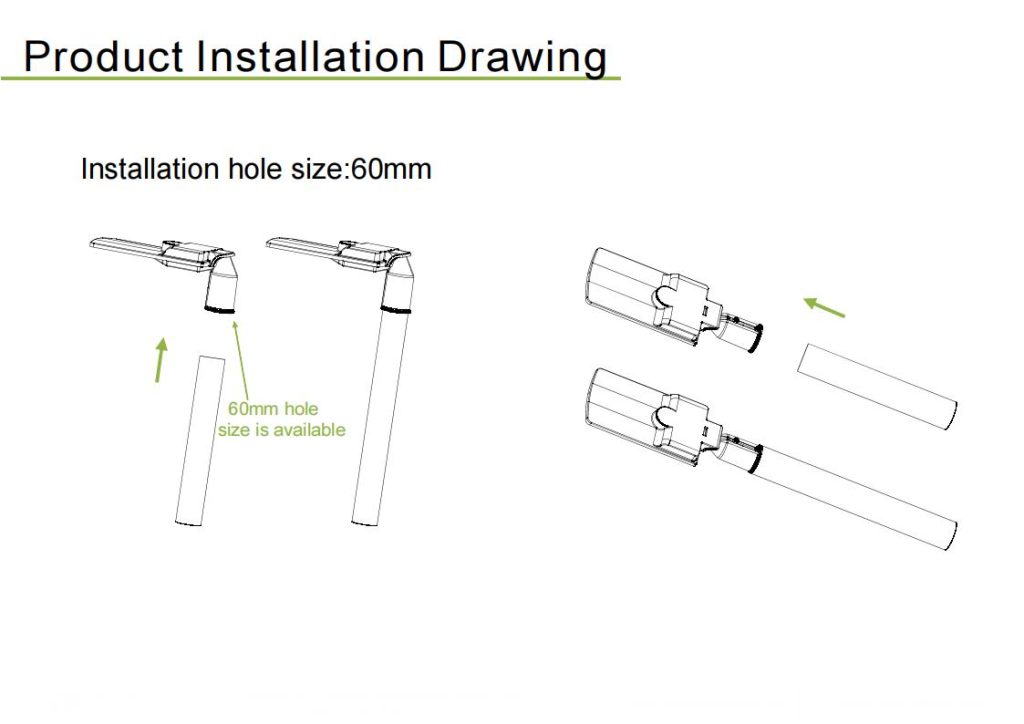 Product Installation Drawing

Installation hole size:60mm

60mm hole size is available