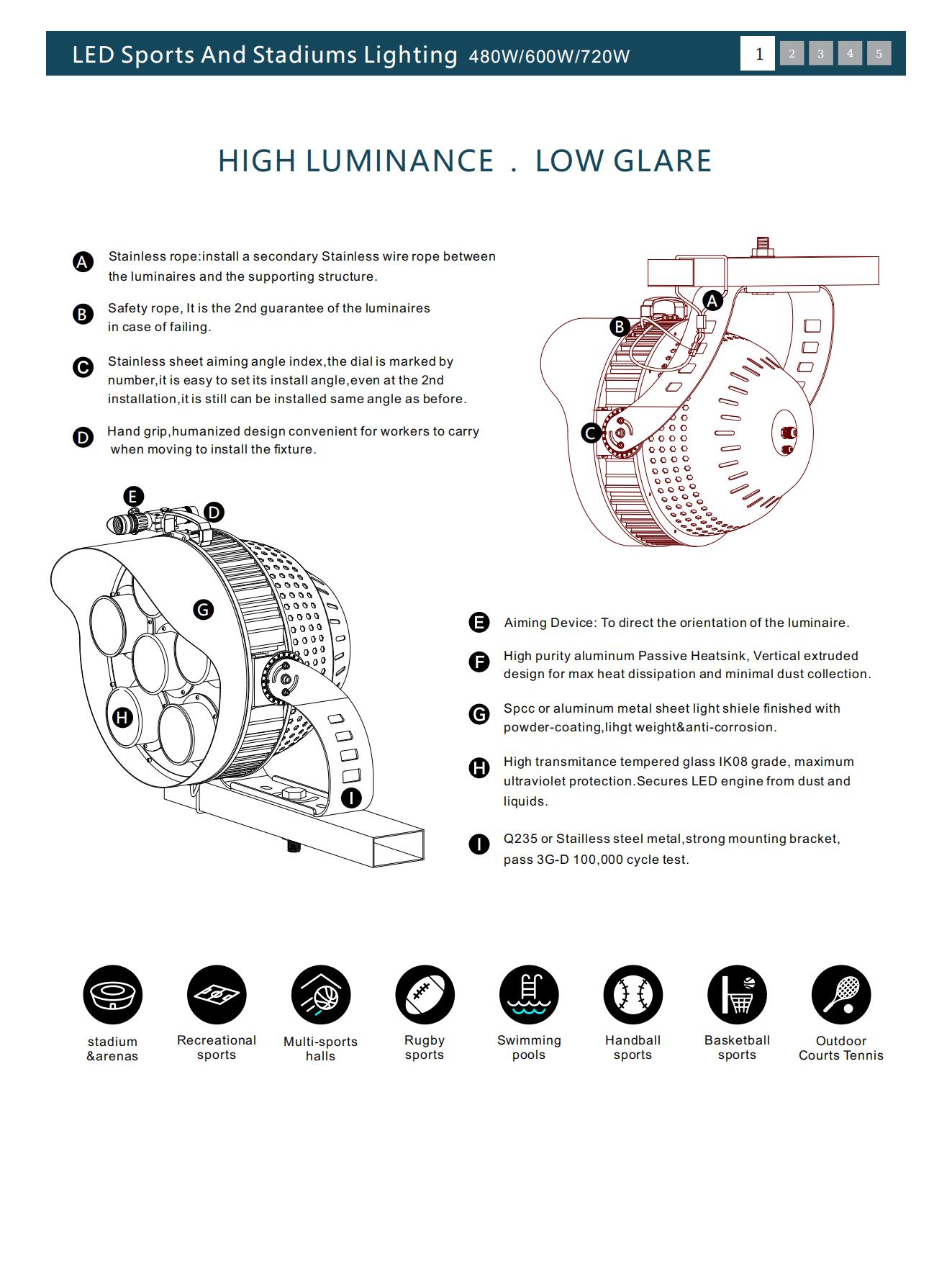 LED Sports And Stadiums Lighting 480W/600W/720W

1 2 3 4 5

HIGH LUMINANCE . LOW GLARE

A Stainless rope:install a secondary Stainless wire rope between the luminaires and the supporting structure.

B Safety rope, It is the 2nd guarantee of the luminaires in case of failing.

C Stainless sheet aiming angle index,the dial is marked by number,it is easy to set its install angle,even at the 2nd installation,it is still can be installed same angle as before.

D Hand grip,humanized design convenient for workers to carry when moving to install the fixture.

A

B

C

E

D

G

H

I

E Aiming Device: To direct the orientation of the luminaire.

F High purity aluminum Passive Heatsink, Vertical extruded design for max heat dissipation and minimal dust collection.

G Spcc or aluminum metal sheet light shiele finished with powder-coating,lihgt weight&anti-corrosion.

H High transmitance tempered glass IK08 grade, maximum ultraviolet protection.Secures LED engine from dust and liquids.

I Q235 or Stailless steel metal,strong mounting bracket, pass 3G-D 100,000 cycle test.

stadium &arenas

Recreational sports

Multi-sports halls

Rugby sports

Swimming pools

Handball sports

Basketball sports

Outdoor Courts Tennis