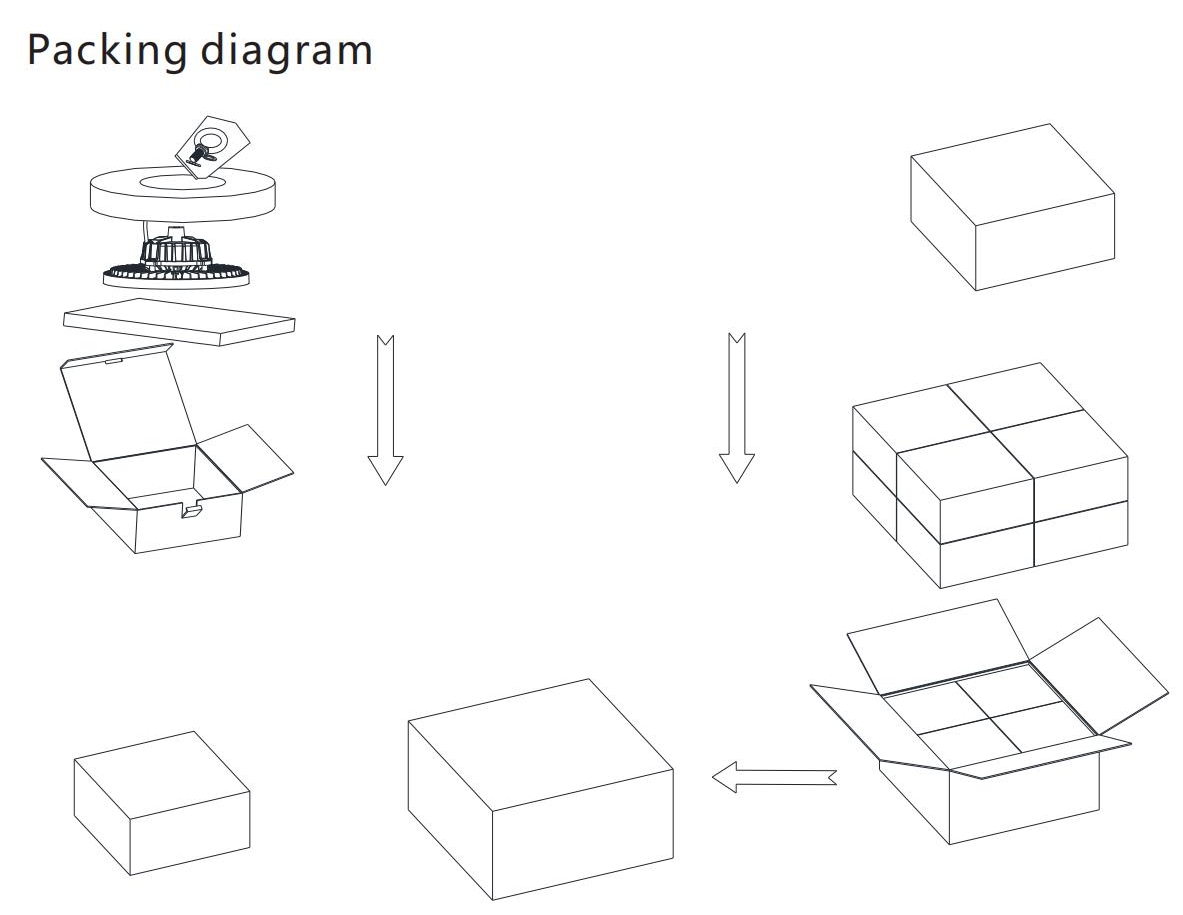 Packing diagram