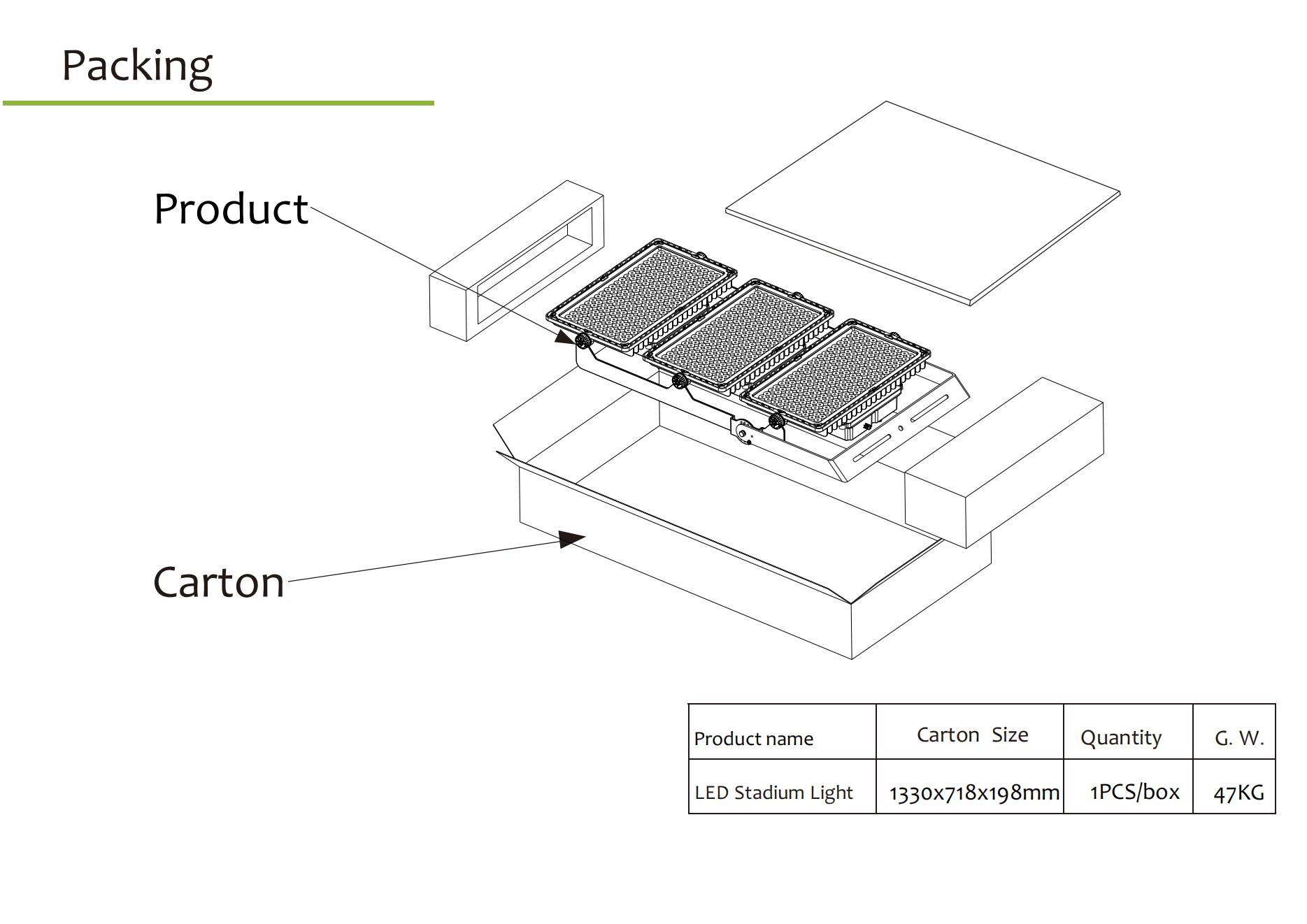 Packing

Product

Carton

| Product name | Carton Size | Quantity | G. W. |
|---|---|---|---|
| LED Stadium Light | 1330x718x198mm | 1PCS/box | 47KG |