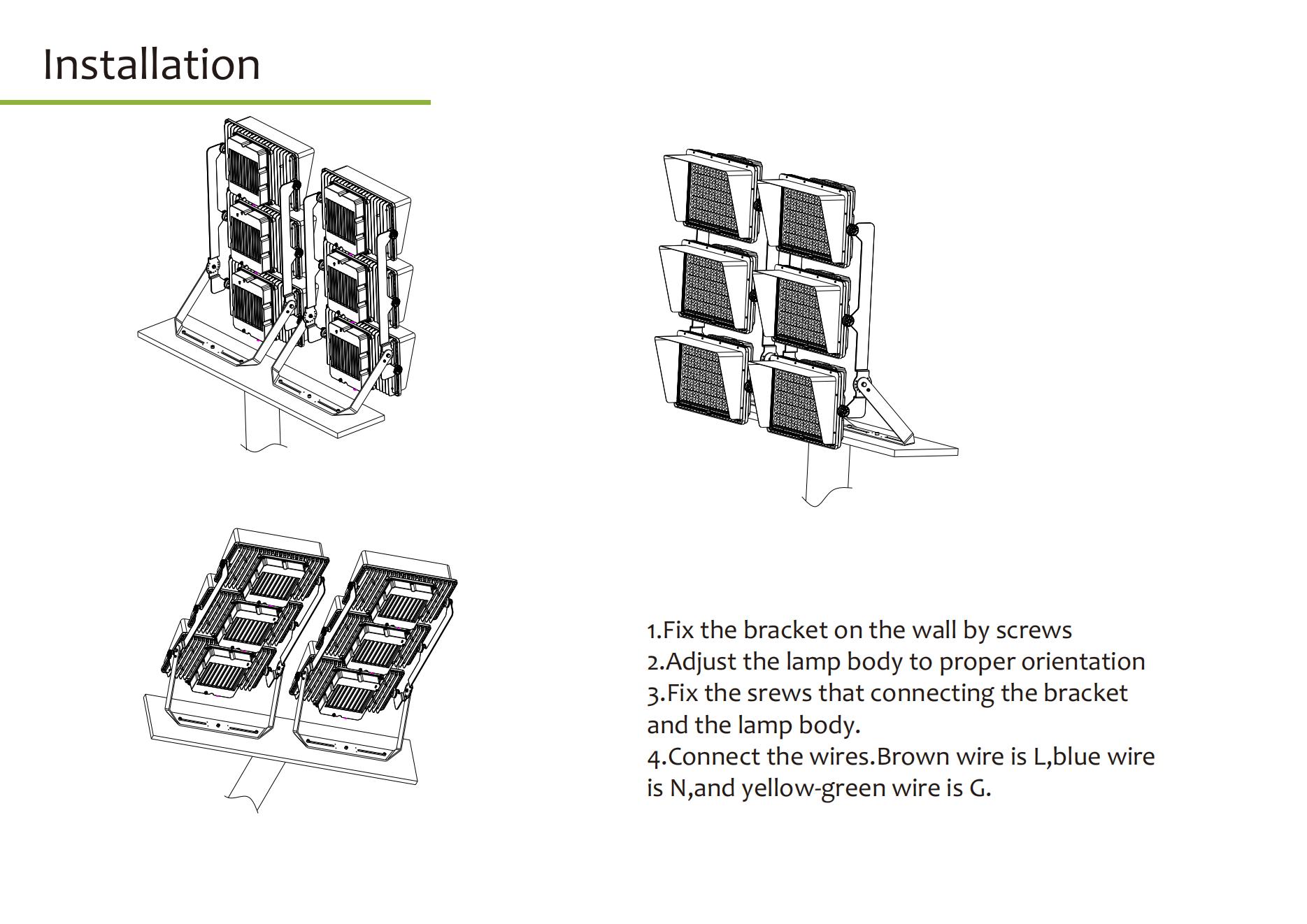 Installation

1.Fix the bracket on the wall by screws
2.Adjust the lamp body to proper orientation
3.Fix the srews that connecting the bracket and the lamp body.
4.Connect the wires.Brown wire is L,blue wire is N,and yellow-green wire is G.